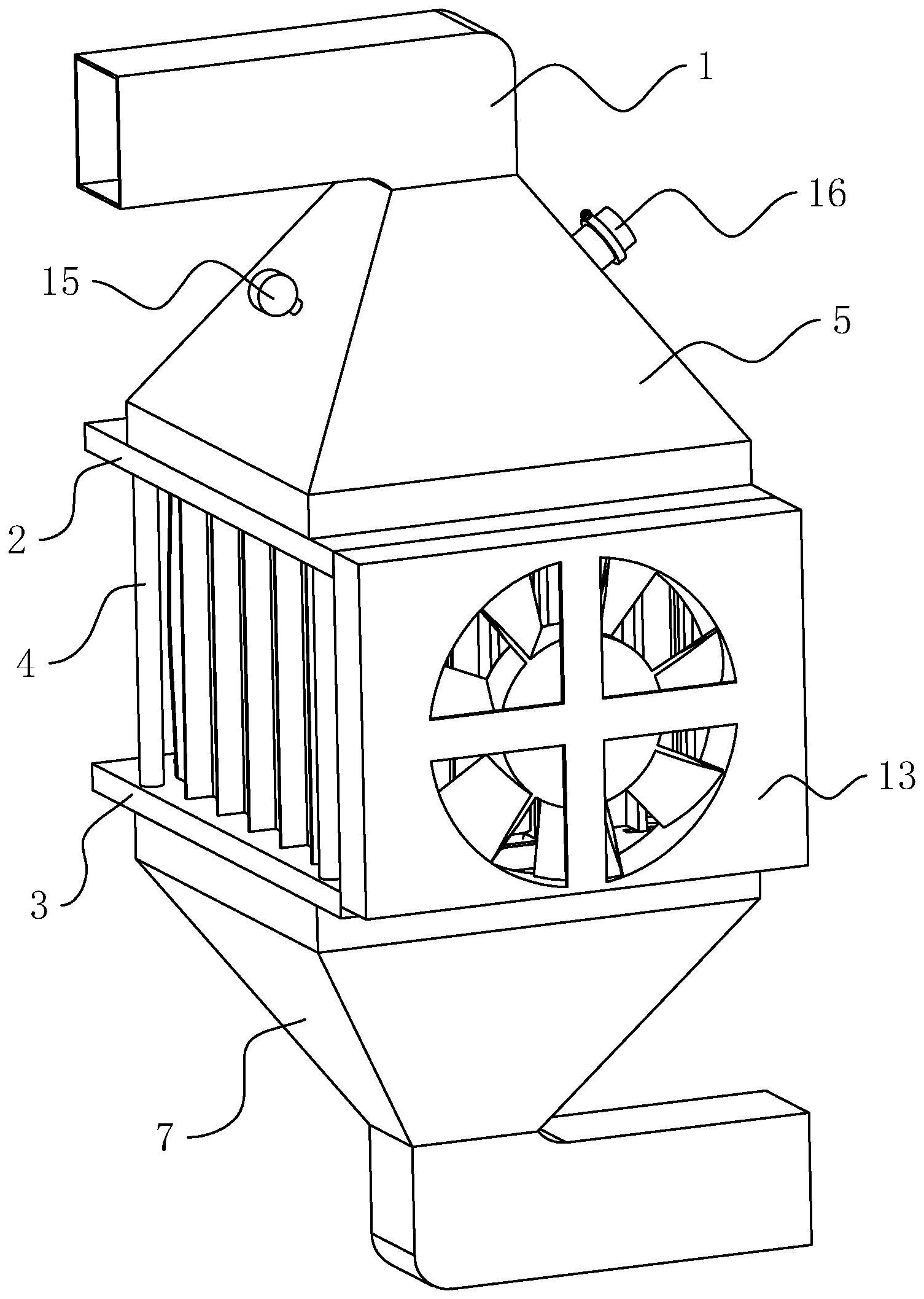 1

16

15

5

2

4

13

3

7