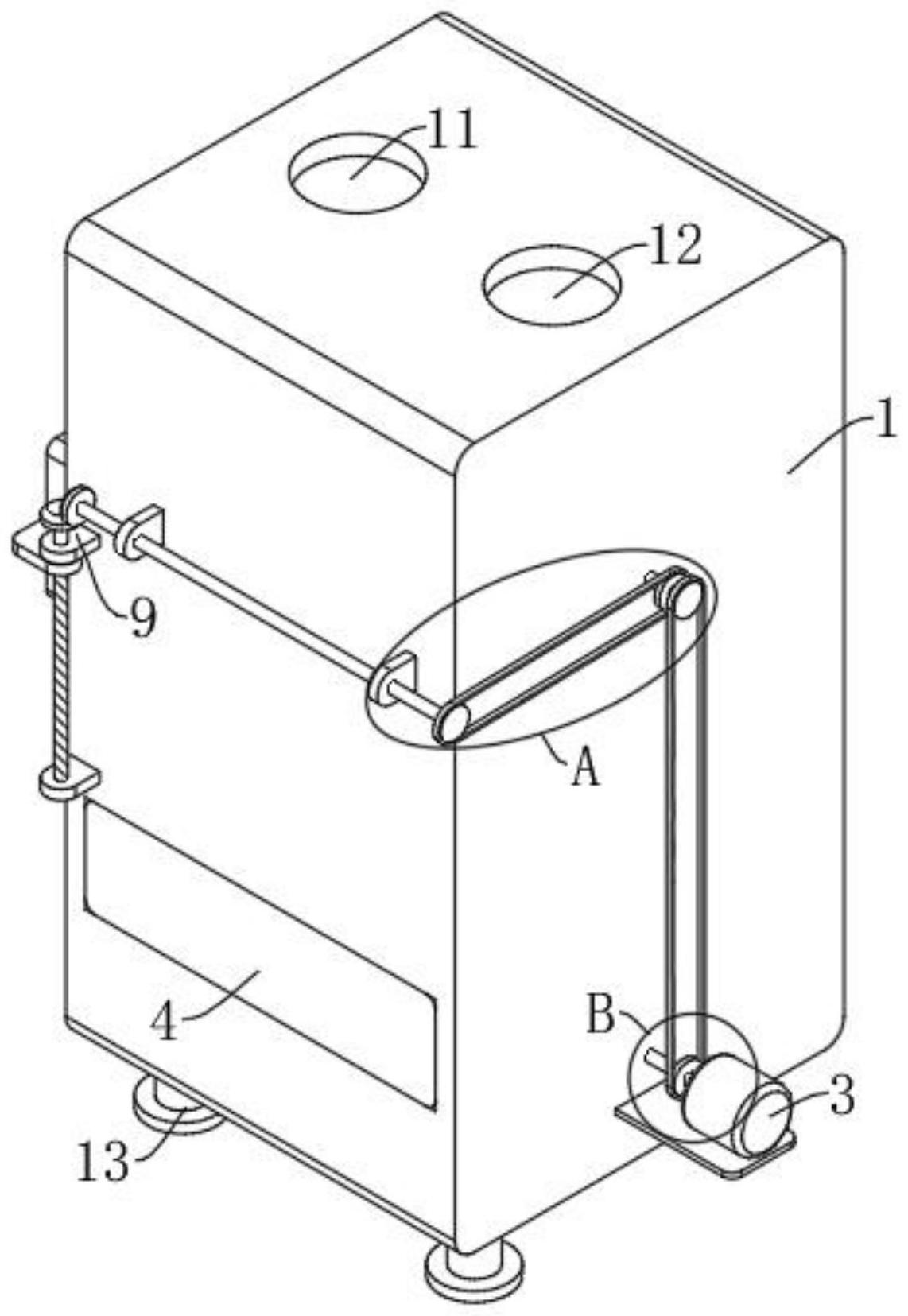 11
12
1
9
A
4
B
3
13