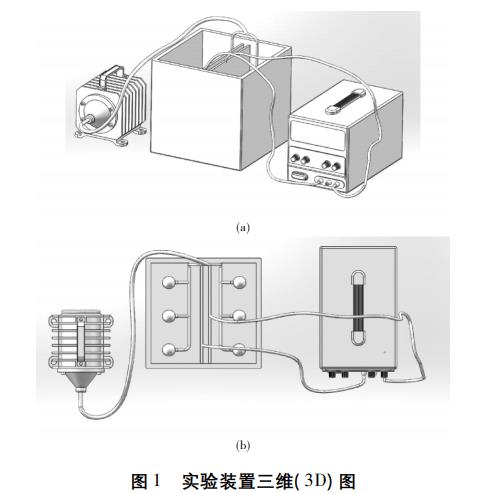 (a)

(b)

图 1　实验装置三维( 3D) 图