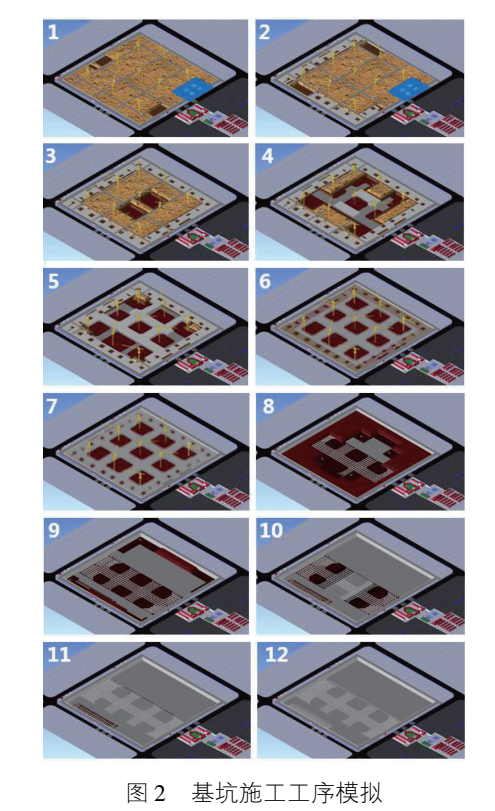 1
2
3
4
5
6
7
8
9
10
11
12

图 2　基坑施工工序模拟