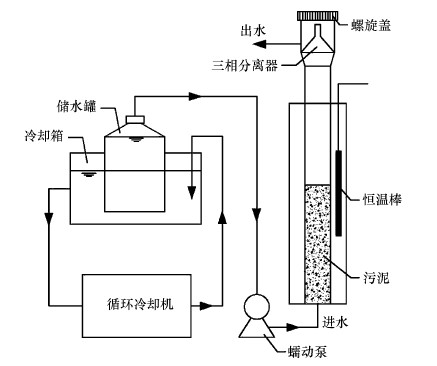 螺旋盖
出水
三相分离器
储水罐
冷却箱
恒温棒
污泥
循环冷却机
进水
蠕动泵