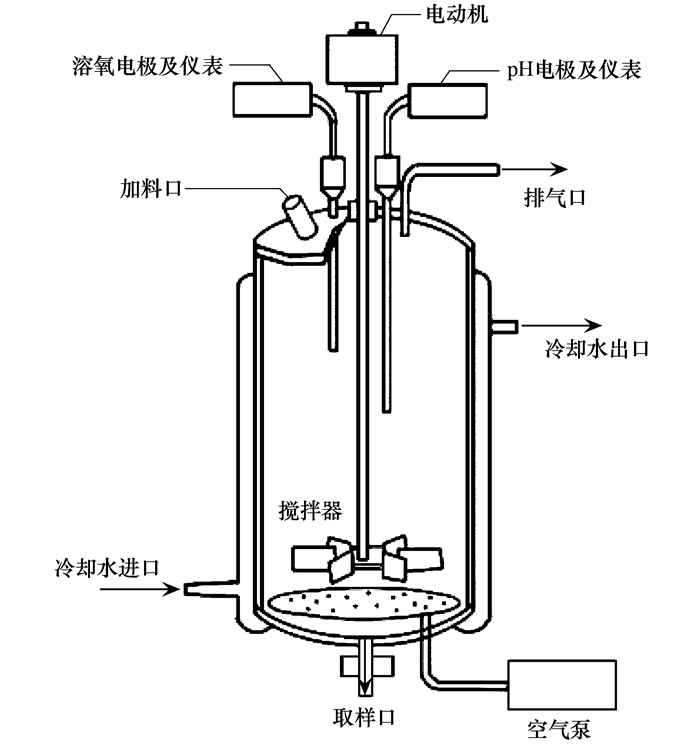 电动机
溶氧电极及仪表
pH电极及仪表
加料口
排气口
冷却水出口
搅拌器
冷却水进口
取样口
空气泵