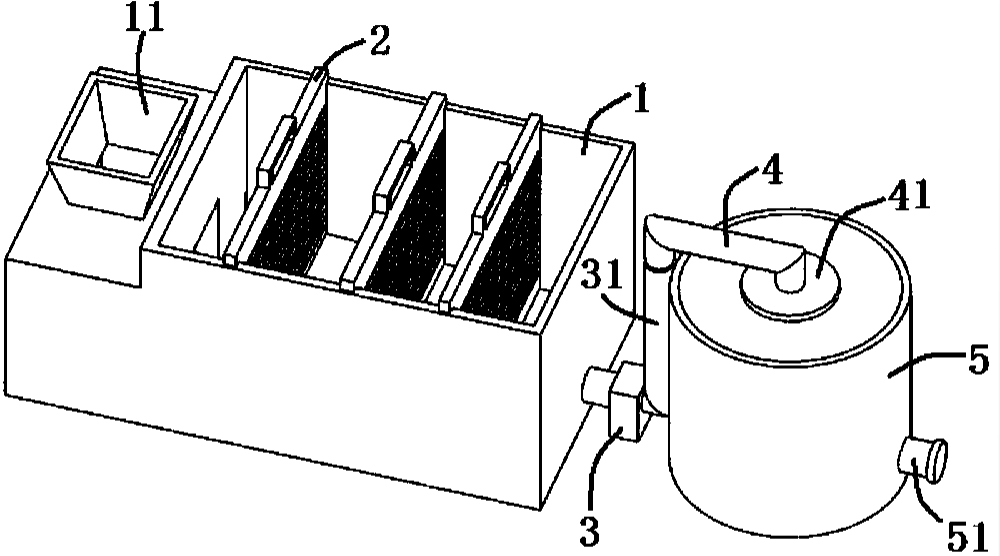 11
2
1
4
41
31
5
3
51