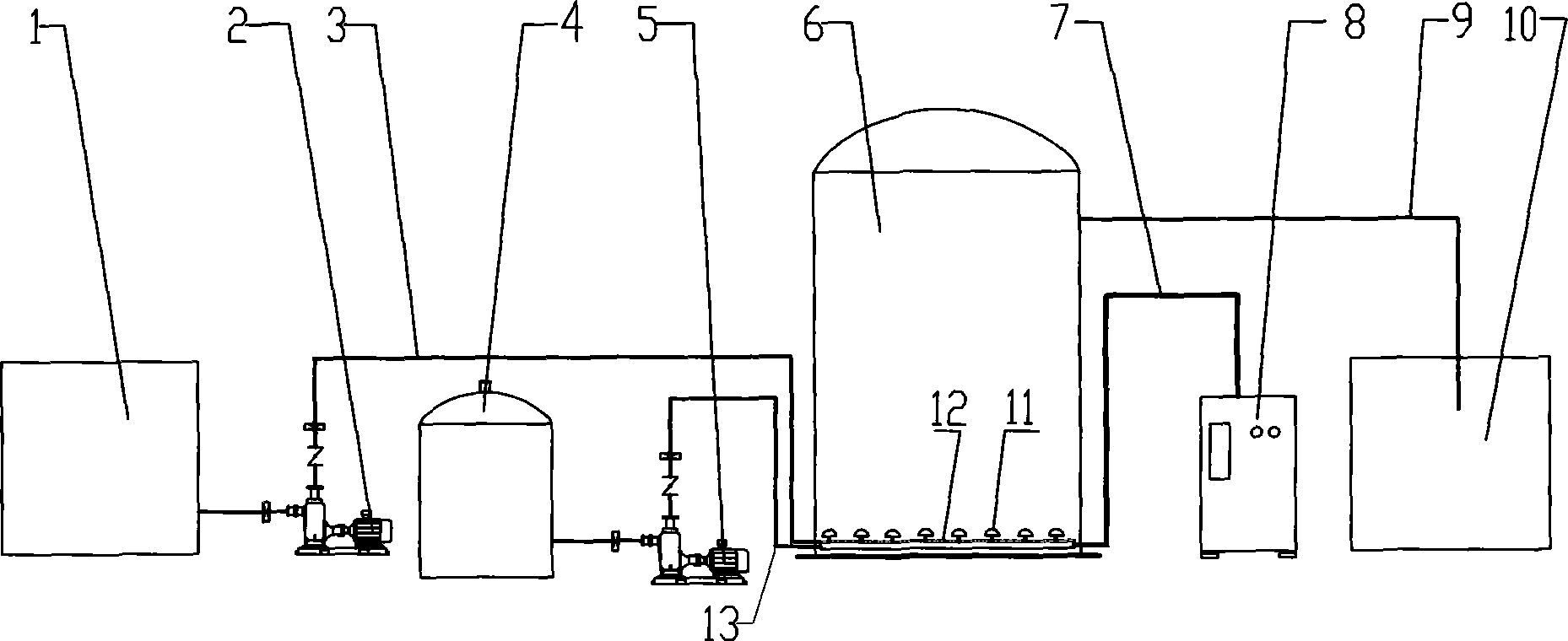 1
2
3
4
5
6
7
8
9
10
12
11
13