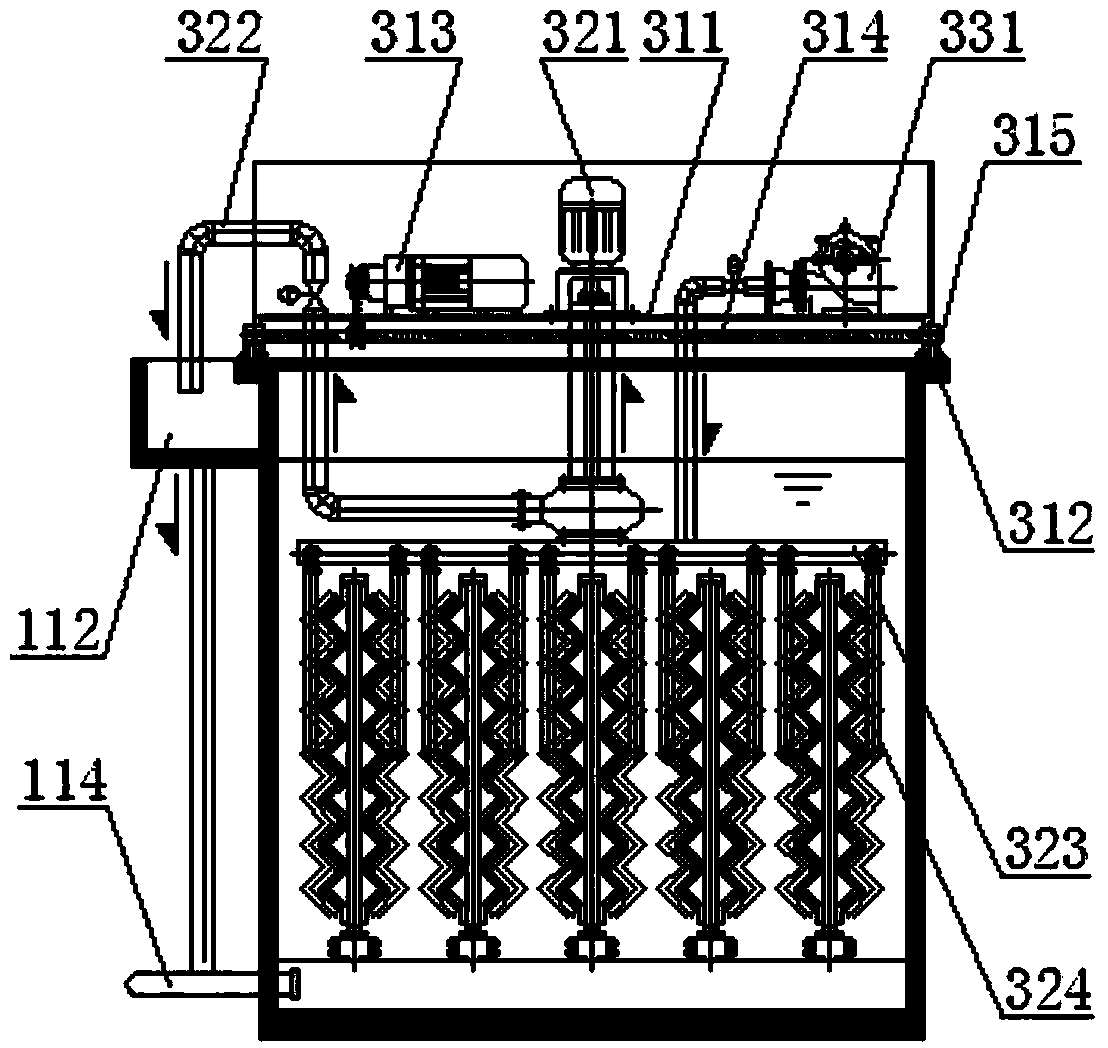 322
313
321
311
314
331
315
312
112
114
323
324