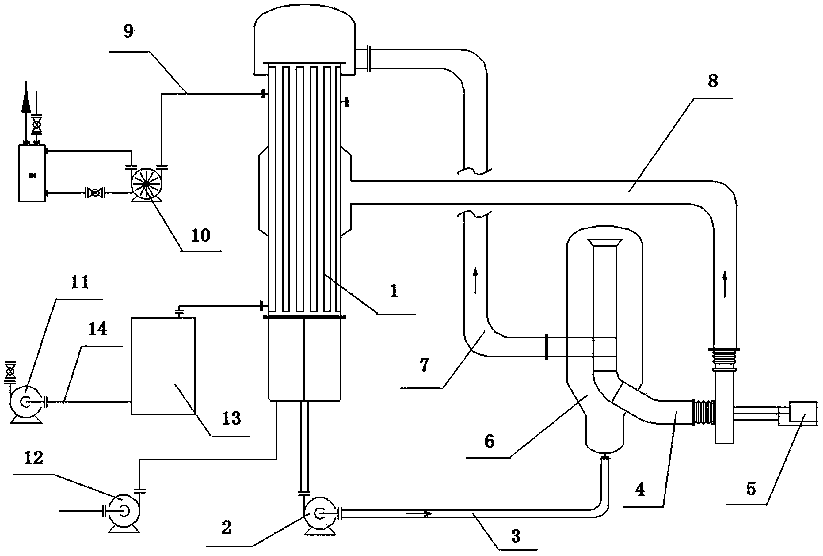 9
8
10
11
14
1
7
13
6
12
4
5
2
3