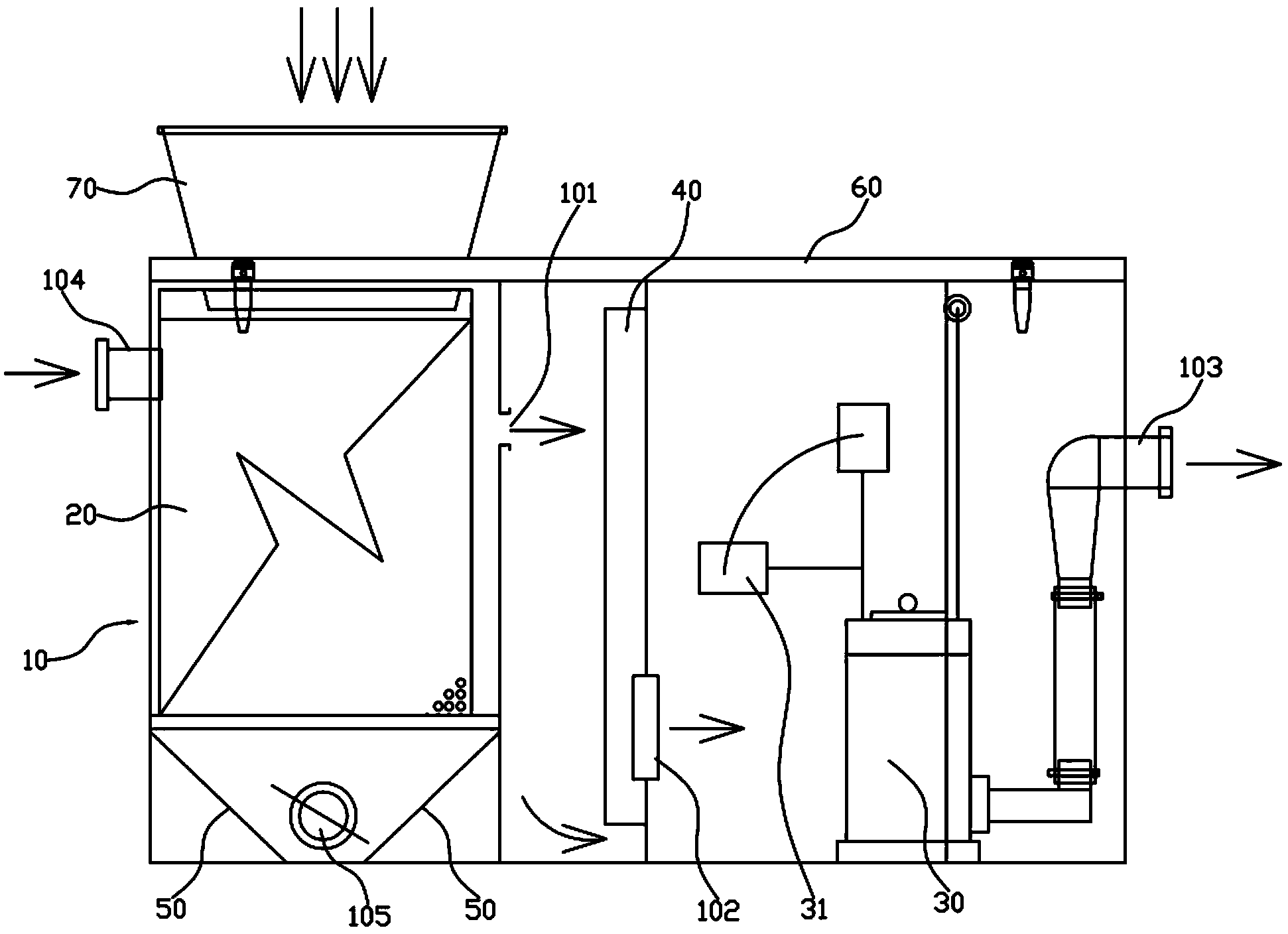 70
101
40
60
104
103
20
10
50
105
50
102
31
30