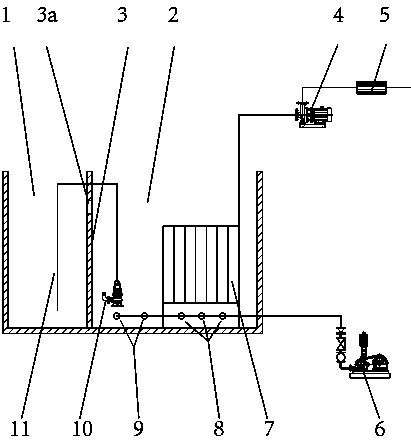 1 3a 3 2 4 5

11 10 9 8 7 6