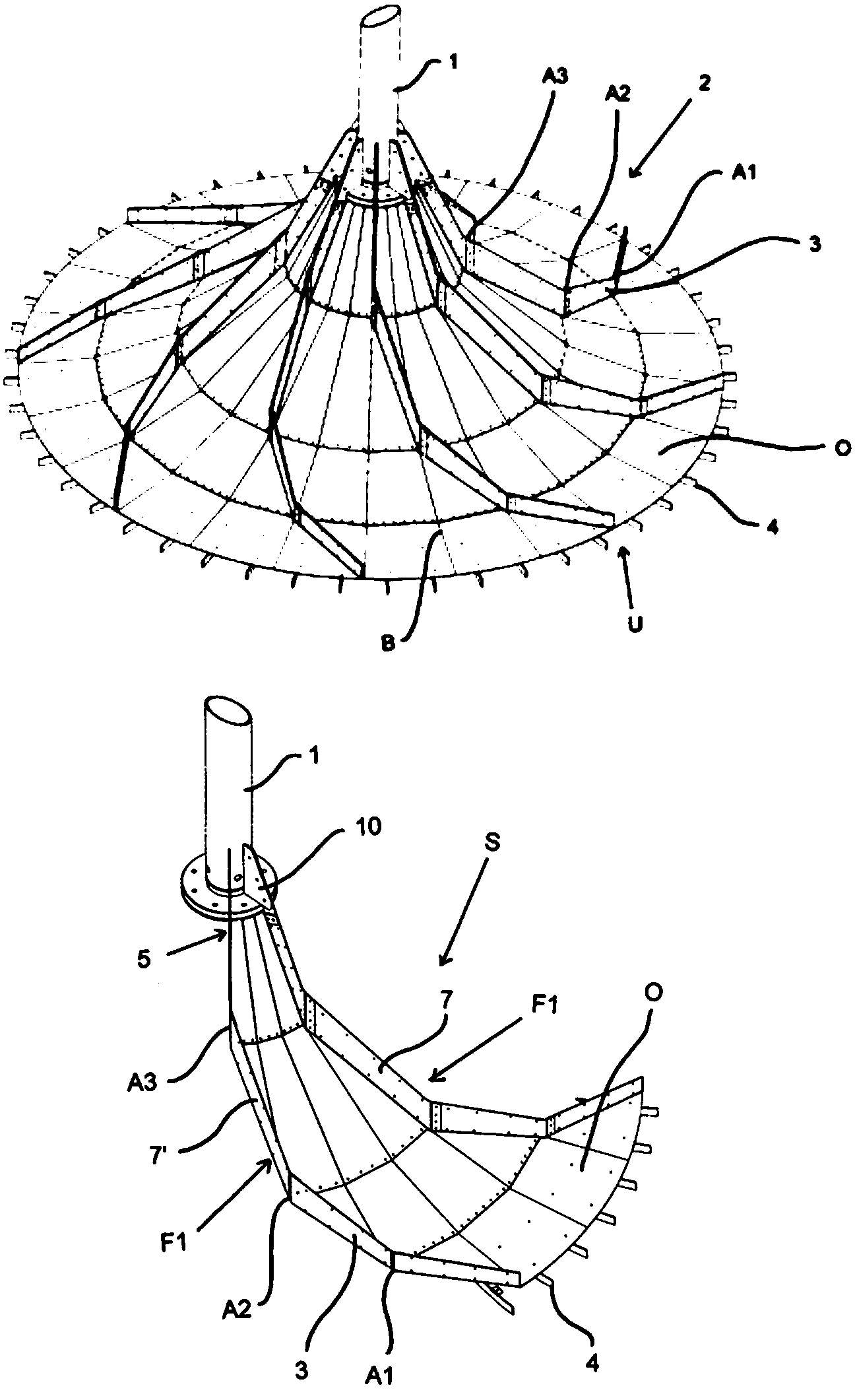 1
A3
A2
2
A1
3
O
4
U
B

1
10
S
5
7
F1
O
A3
7'
F1
A2
3
A1
4