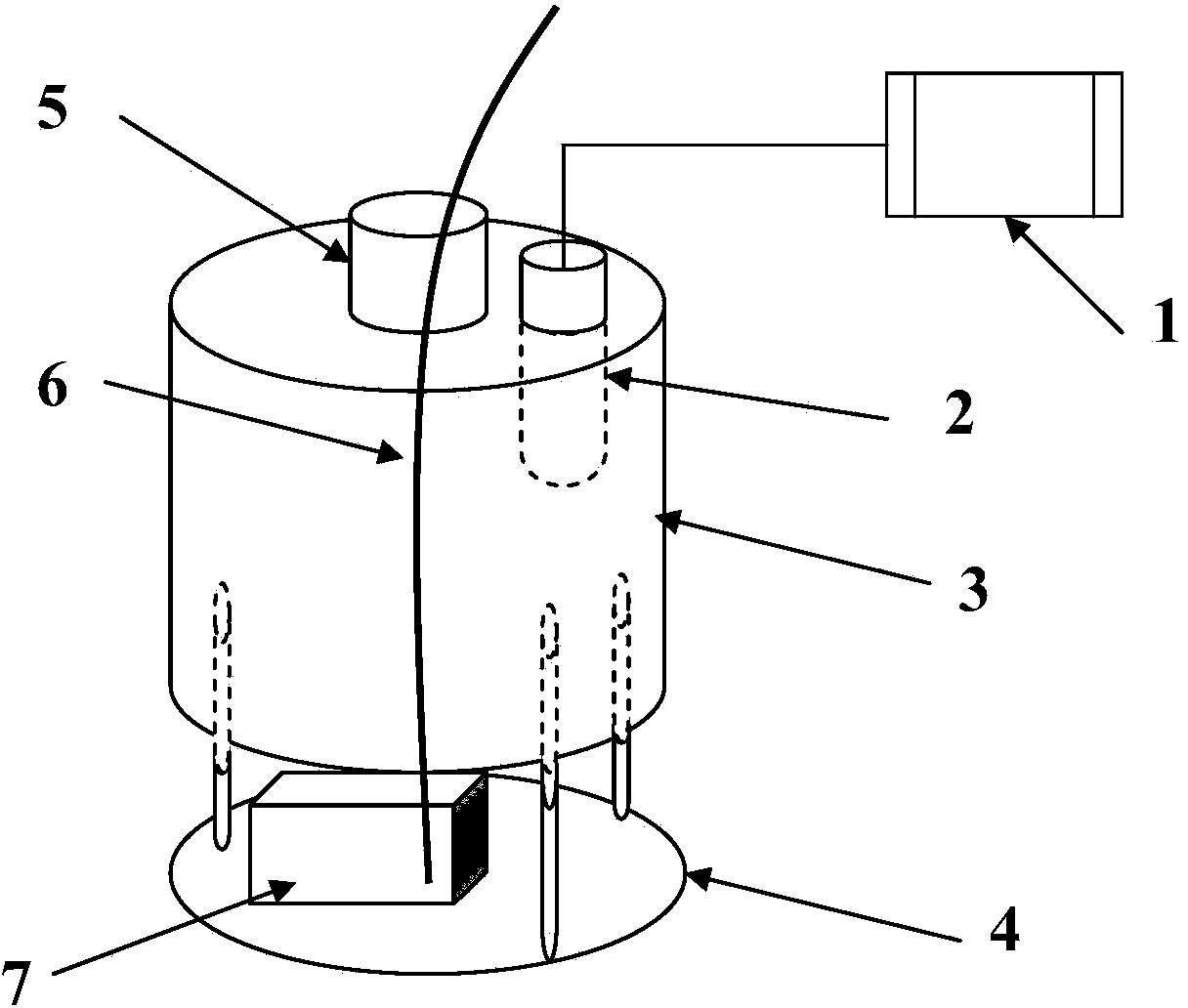 5
1
6
2
3
4
7