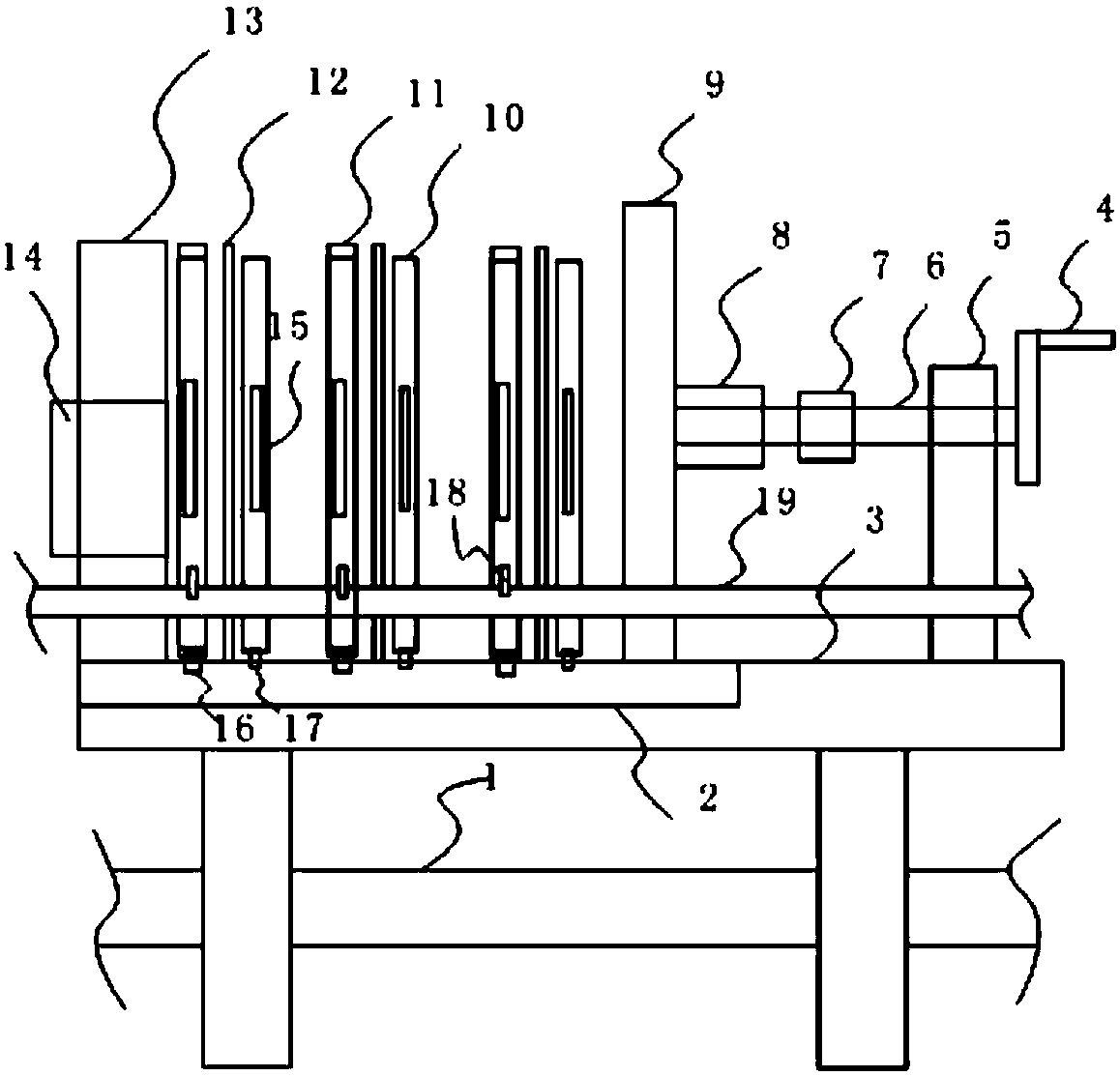 13
12
11
10
9
8
7
6
5
4
14
15
18
19
3
16
17
2
1