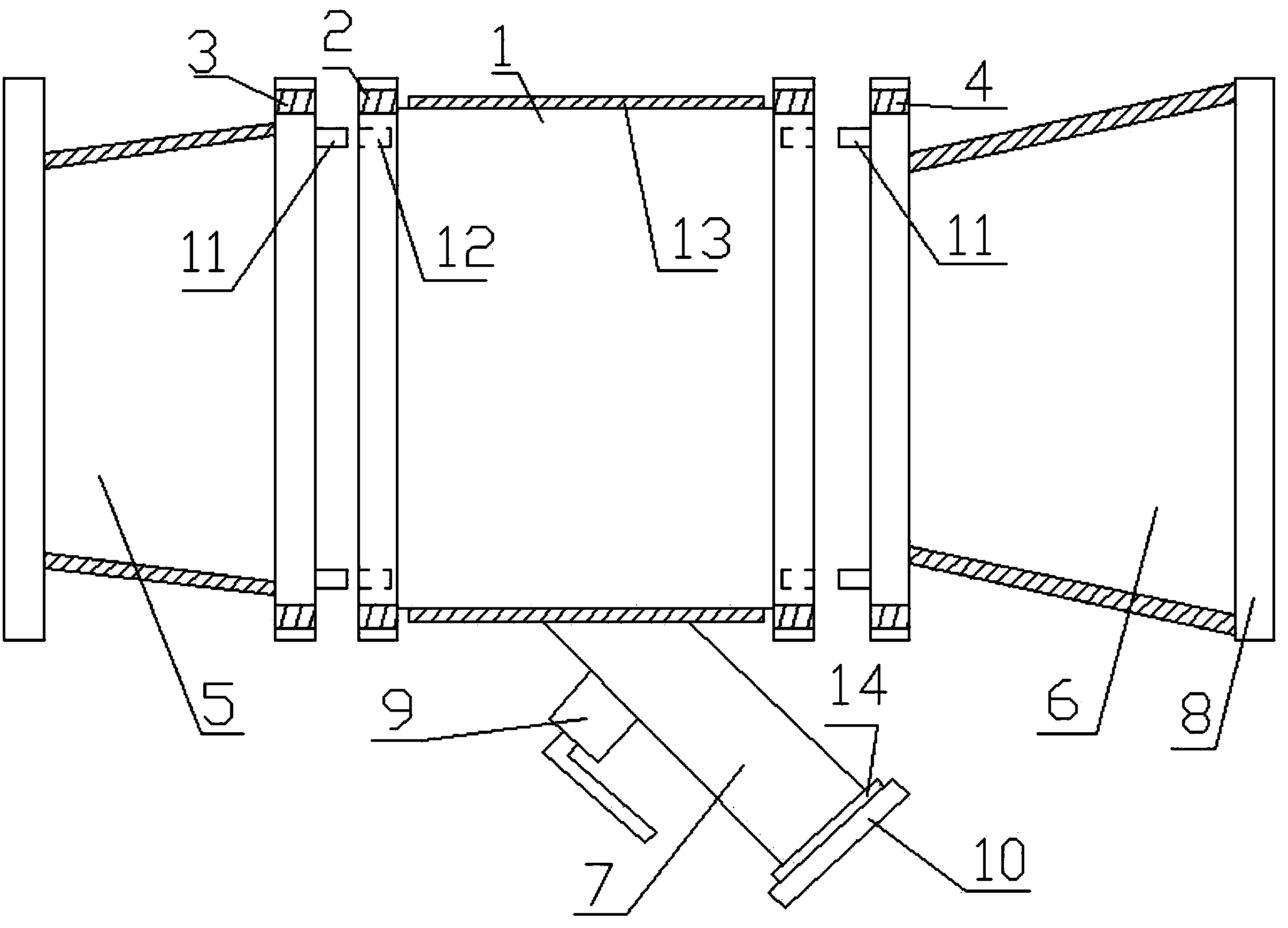 3
2
1
4
11
12
13
11
5
9
14
6
8
7
10