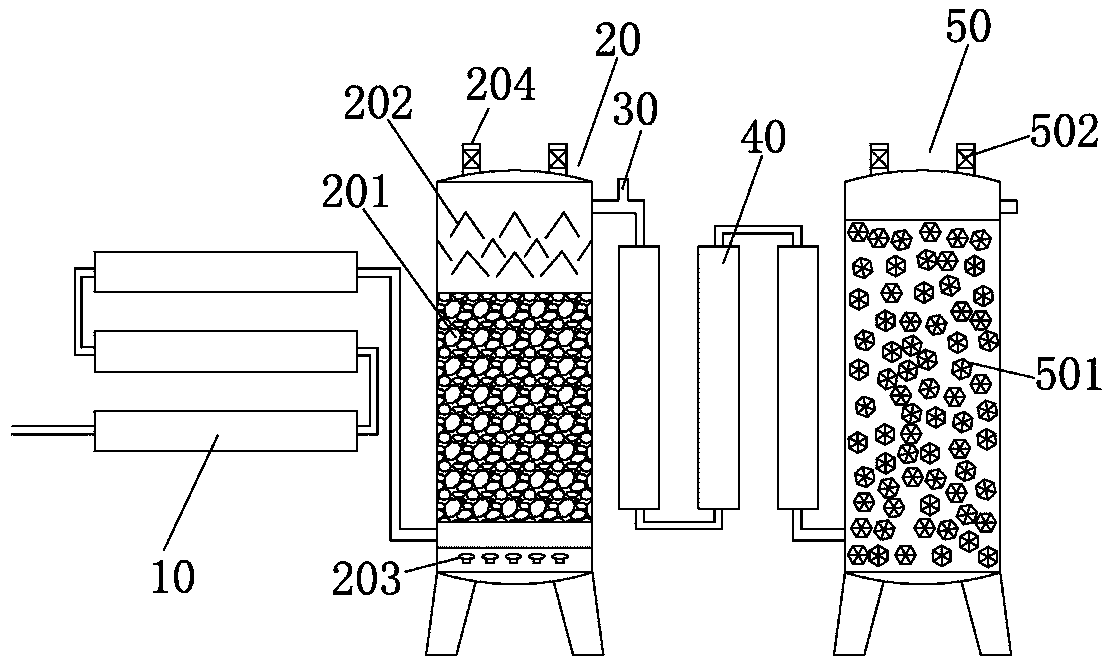 20
50
204
202
30
40
502
201
501
10
203