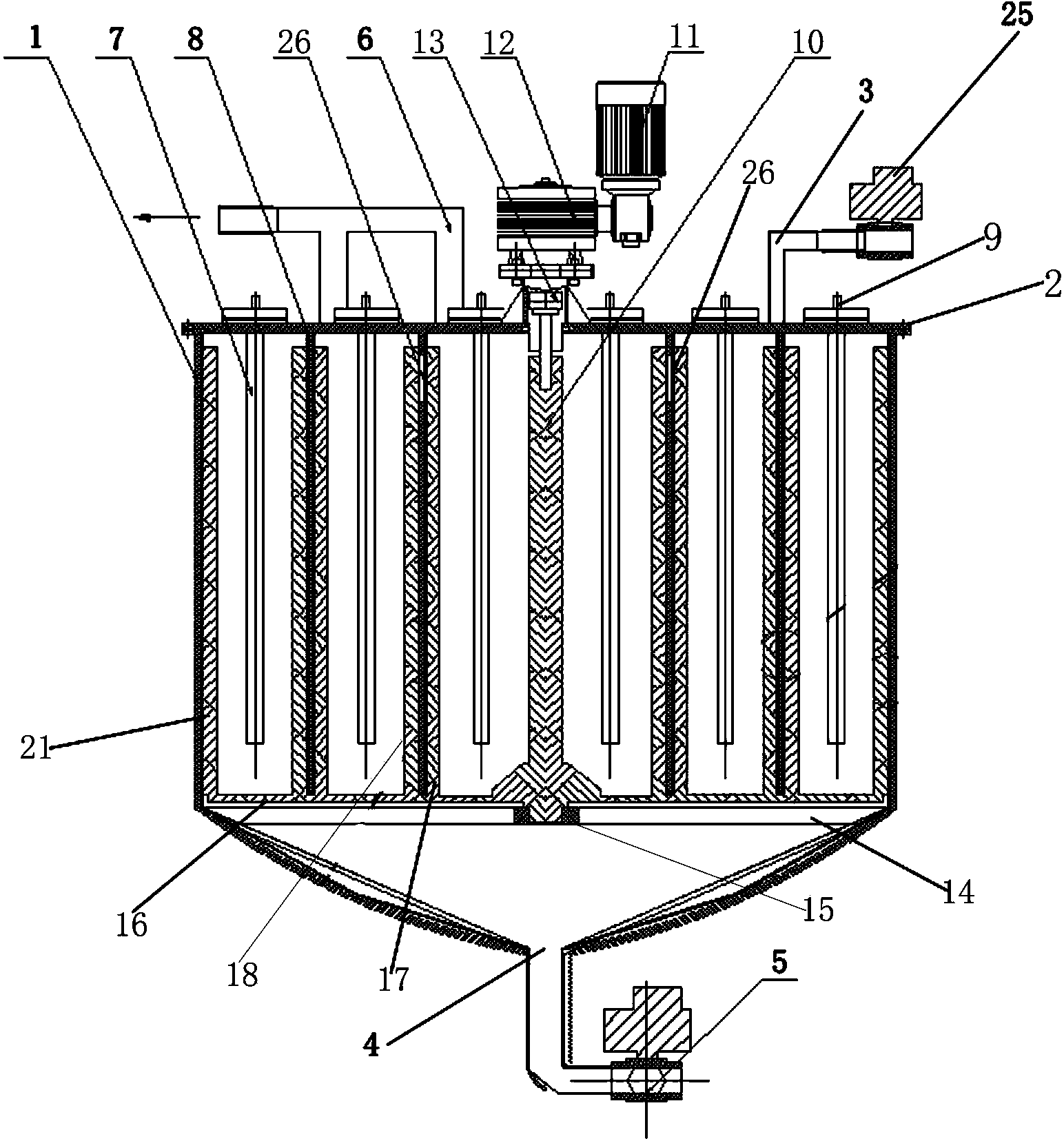 1
7
8
26
6
13
12
11
10
25
3
26
9
2
21
16
18
17
15
14
4
5