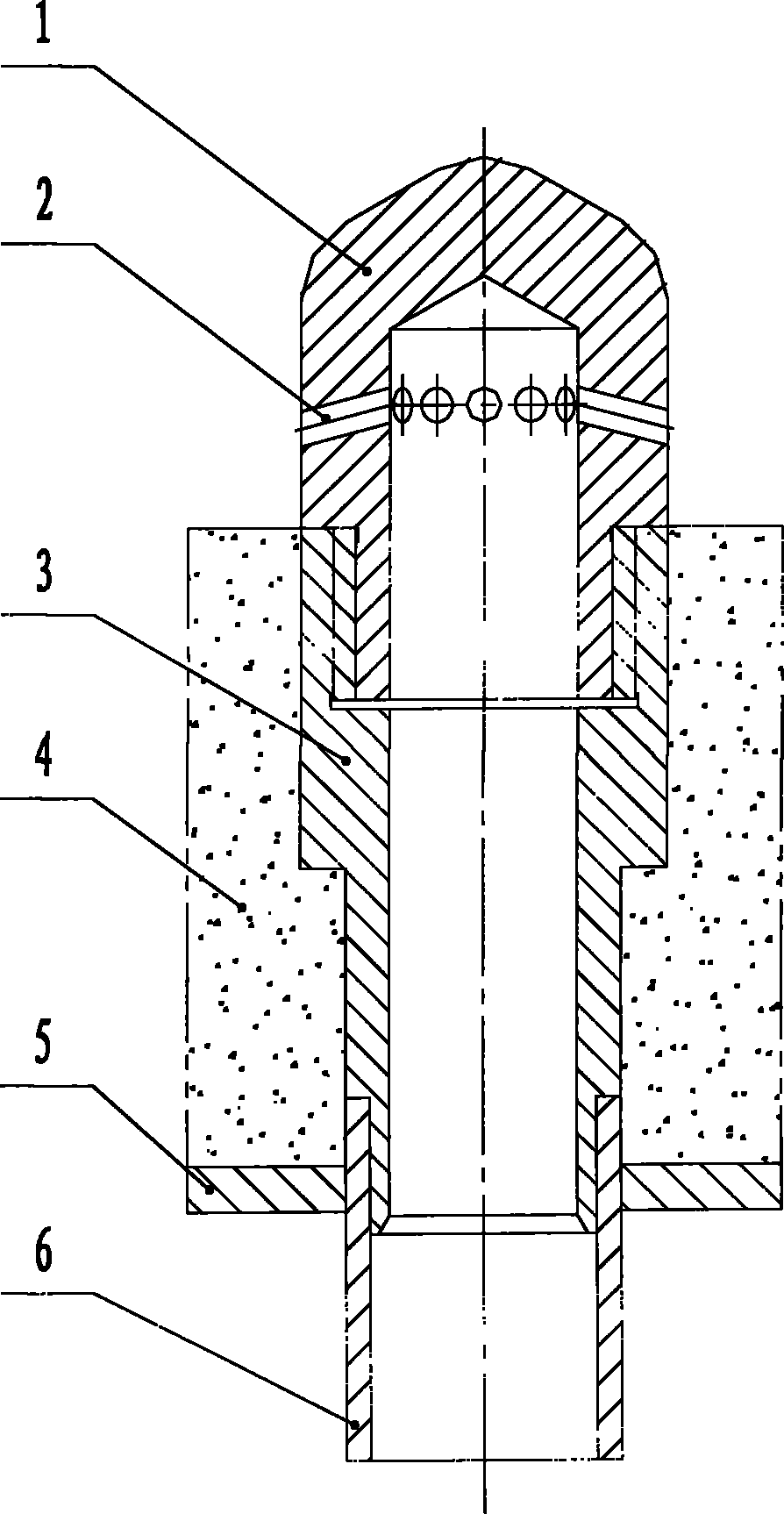 1
2
3
4
5
6