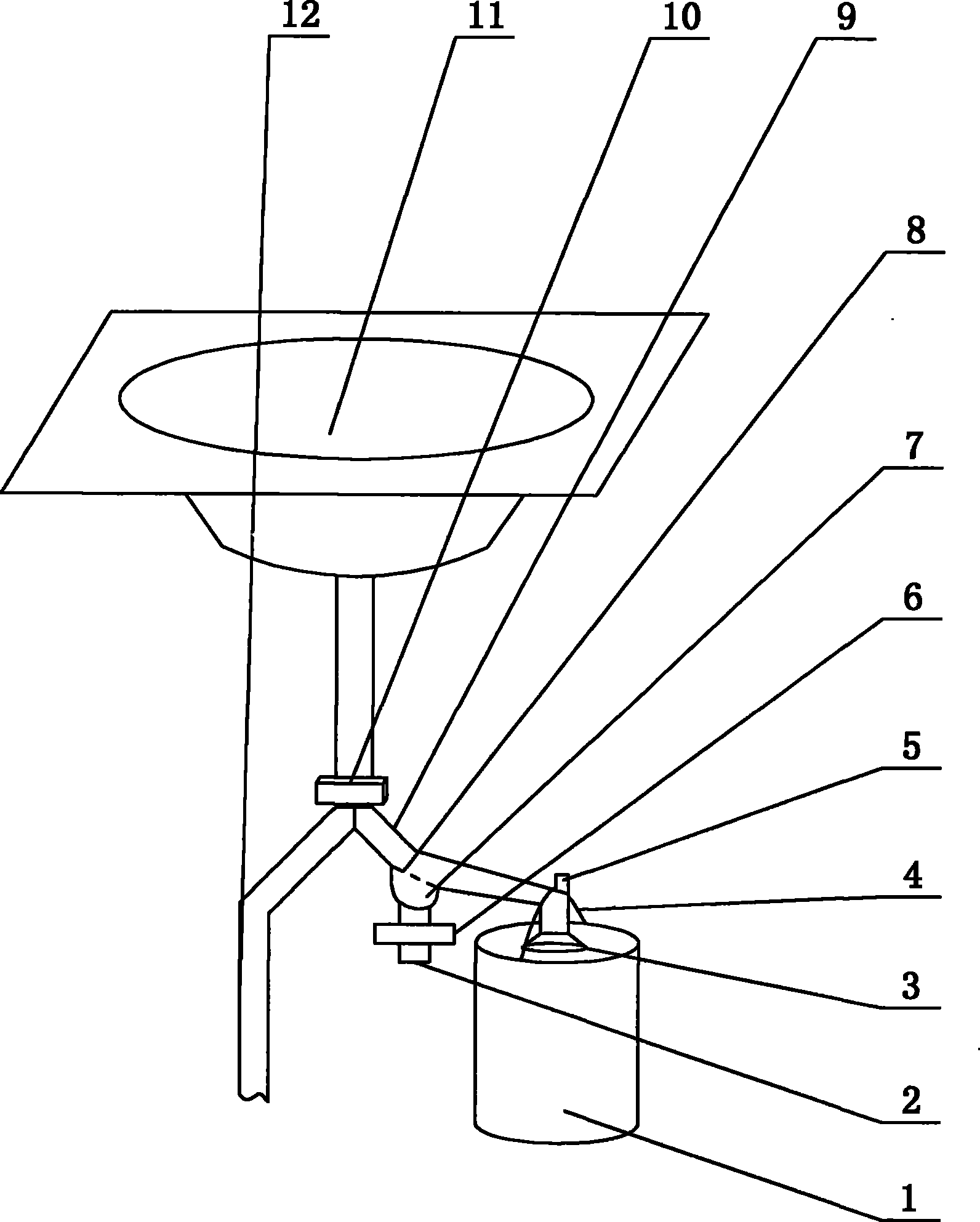 12
11
10
9
8
7
6
5
4
3
2
1