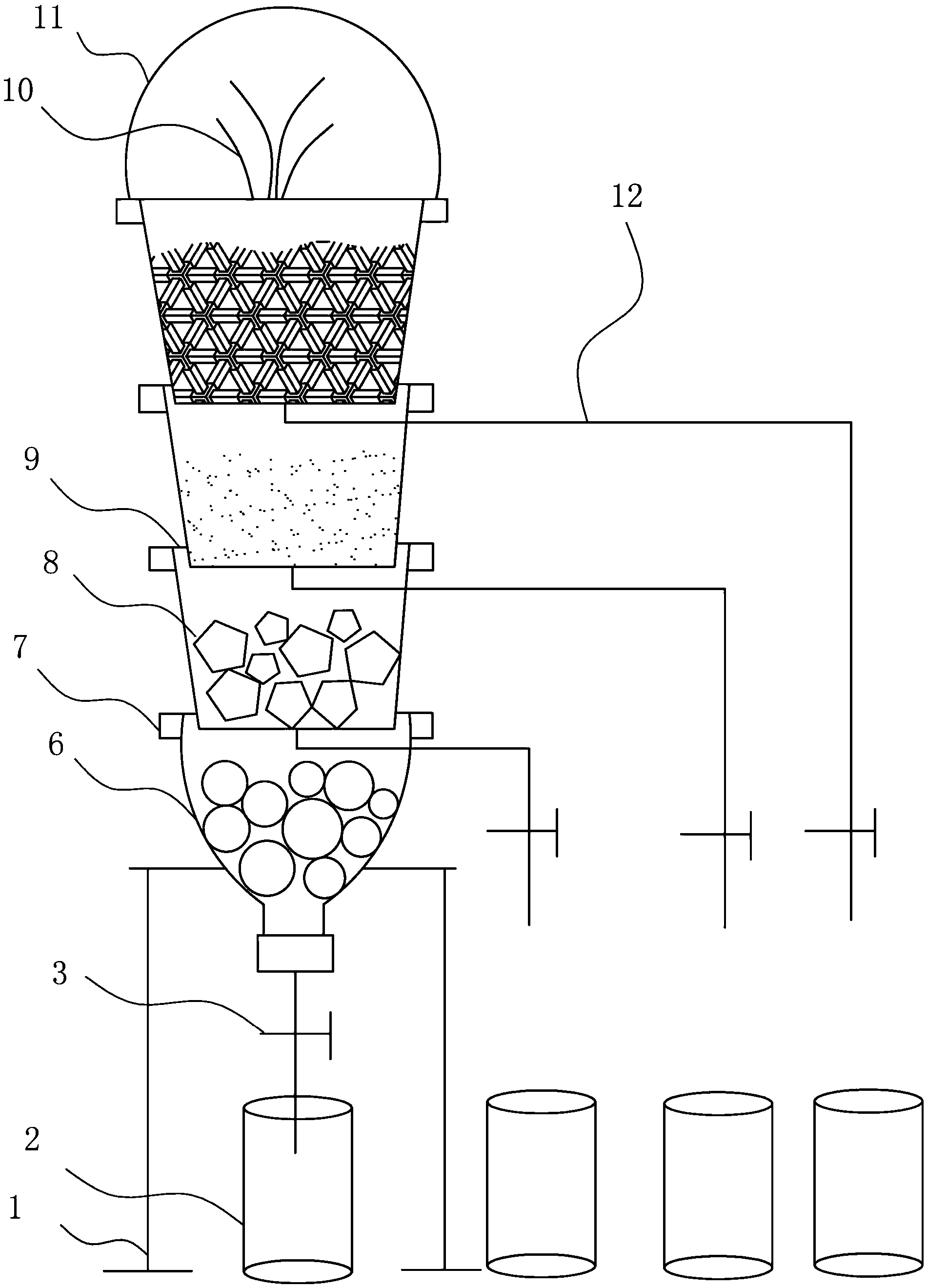 11
10
12
9
8
7
6
3
2
1