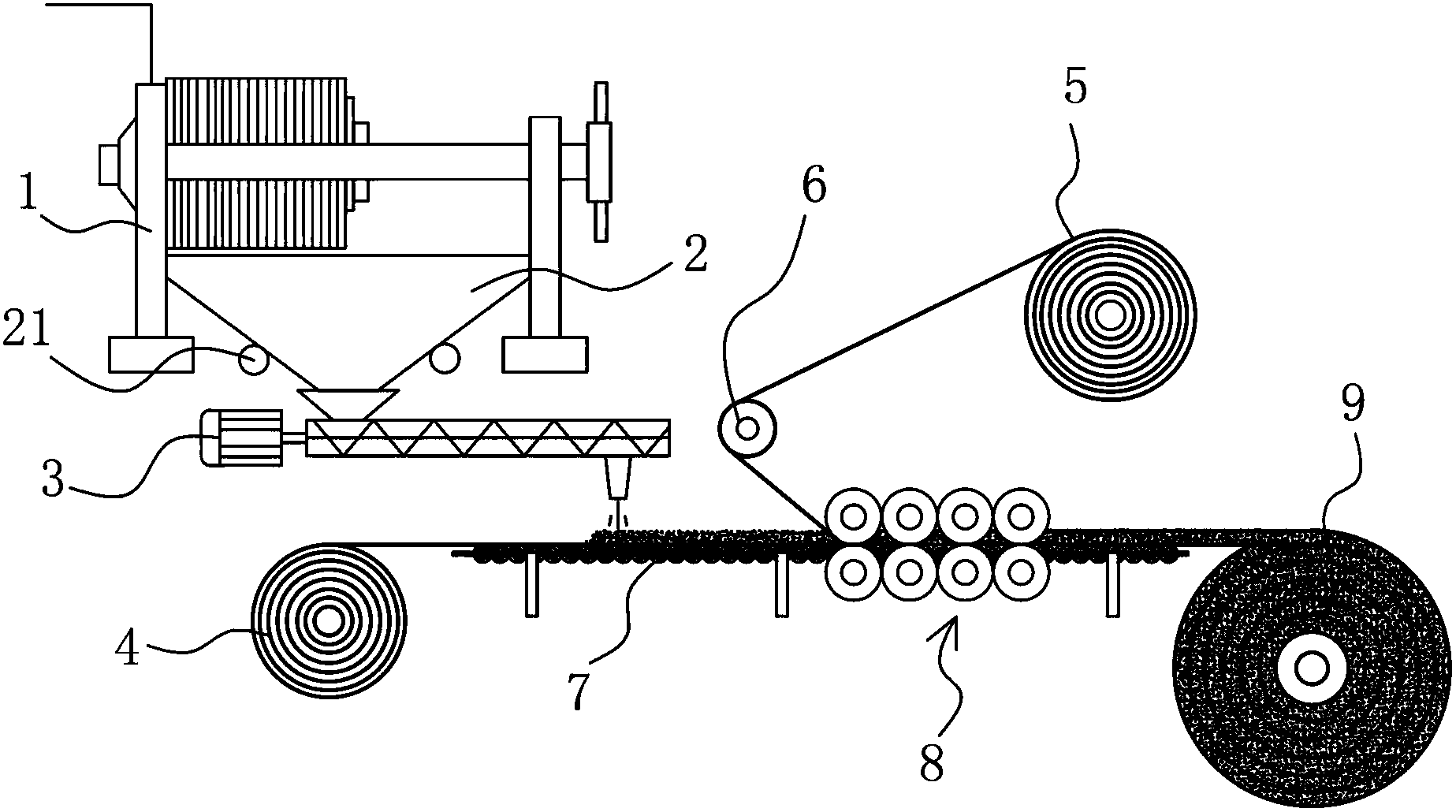 1
2
21
3
4
5
6
7
8
9