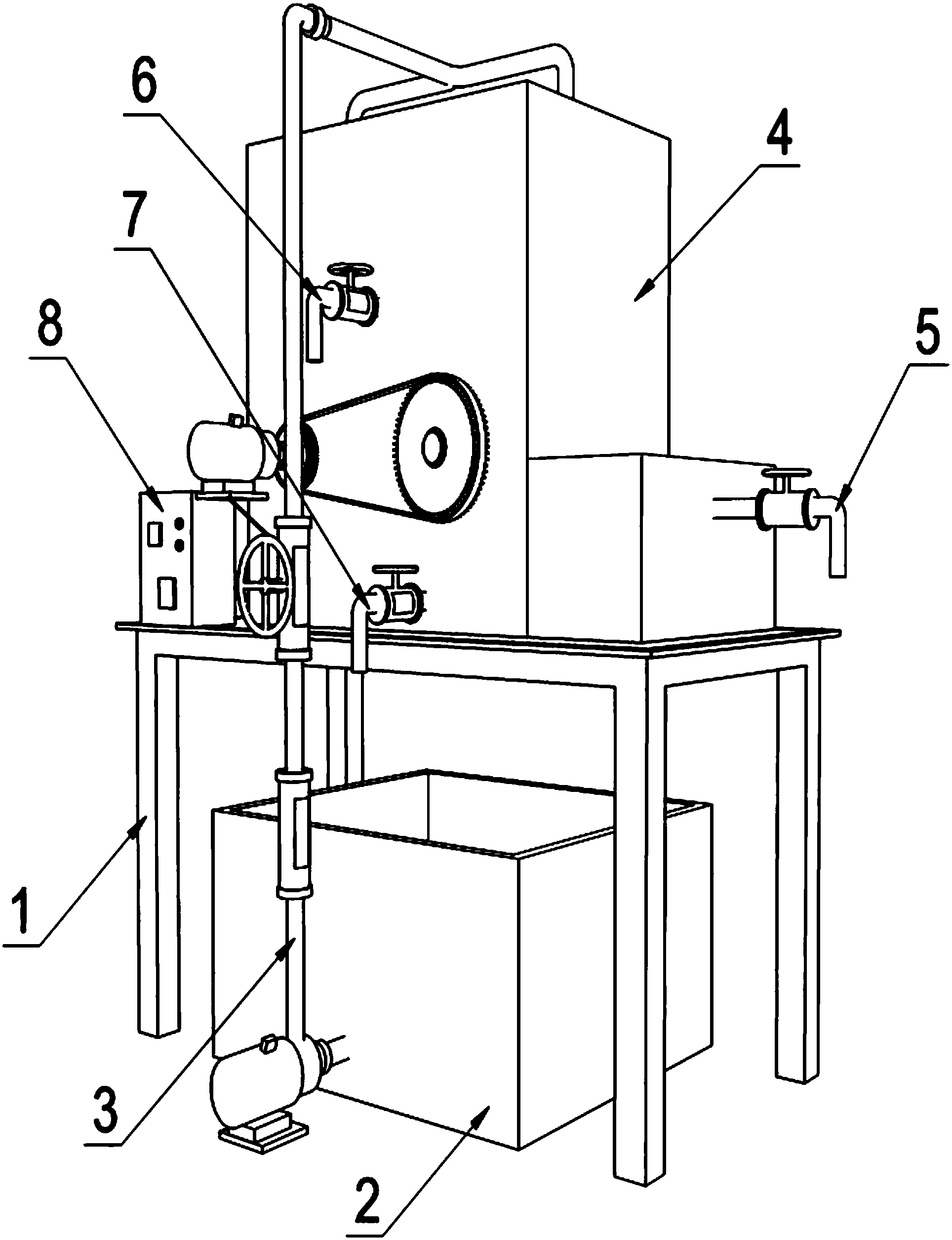 6
4
7
8
5
1
3
2