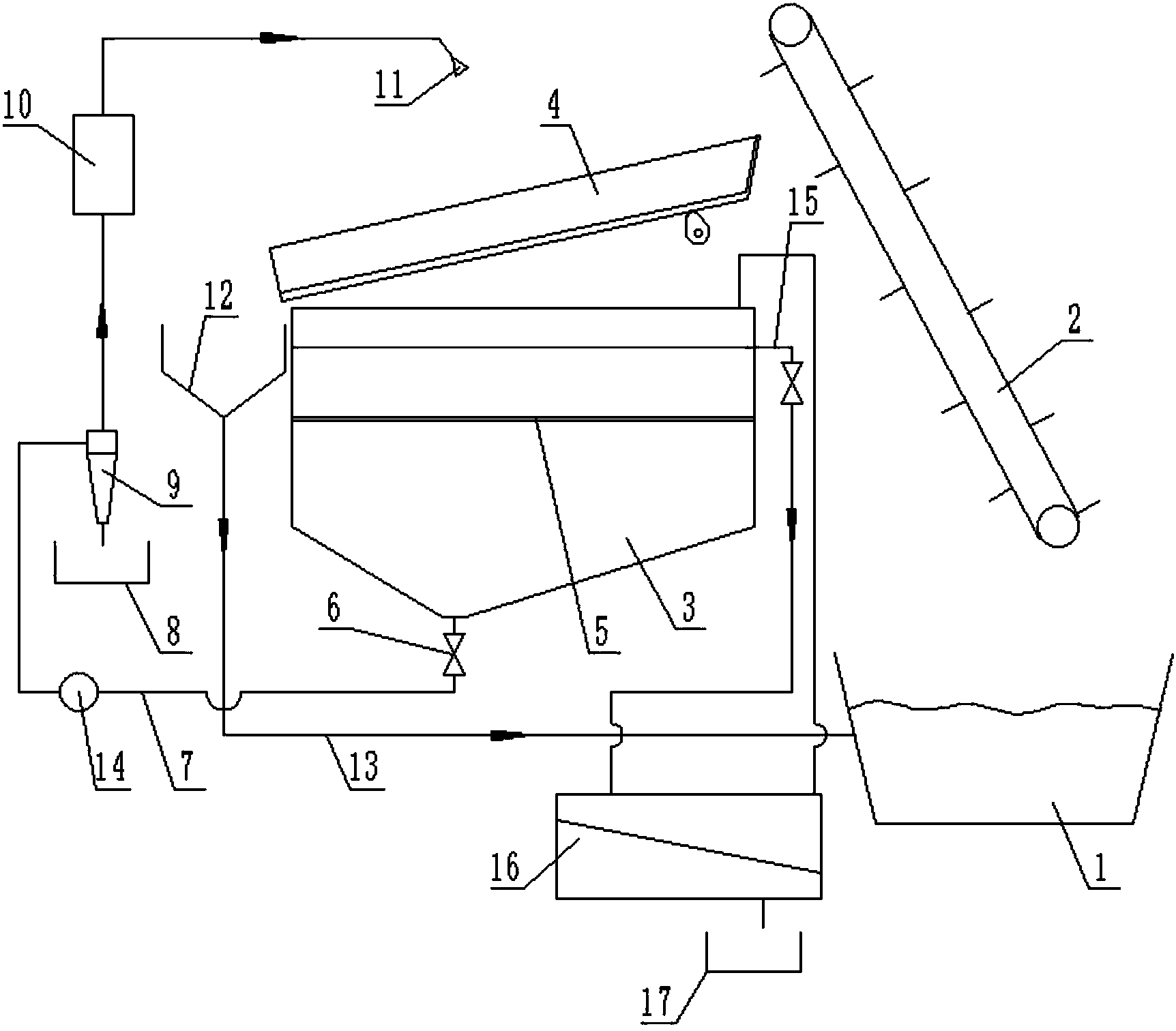 10
11
4
15
12
2
9
8
6
5
3
14
7
13
16
1
17