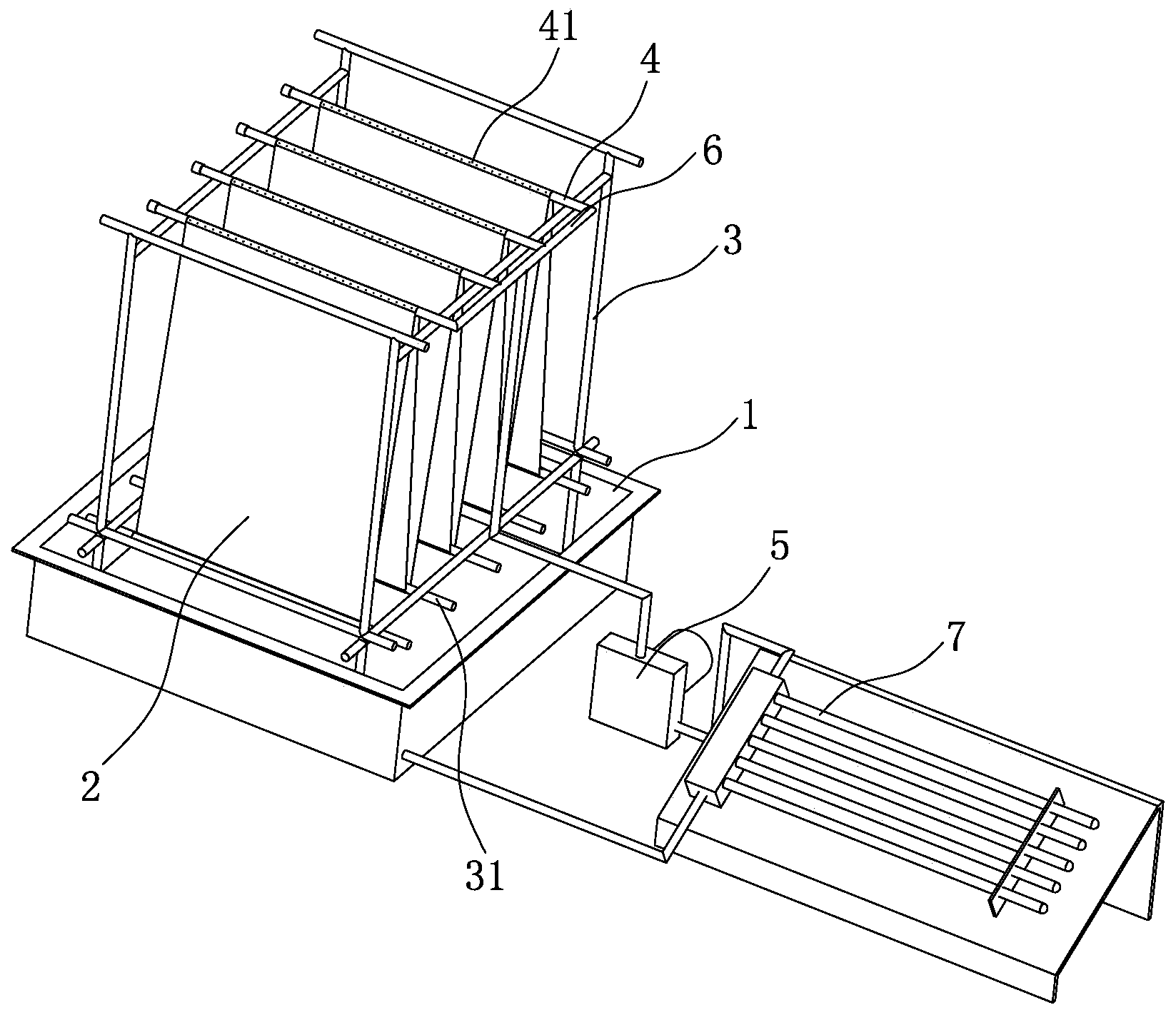 41
4
6
3
1
5
7
2
31