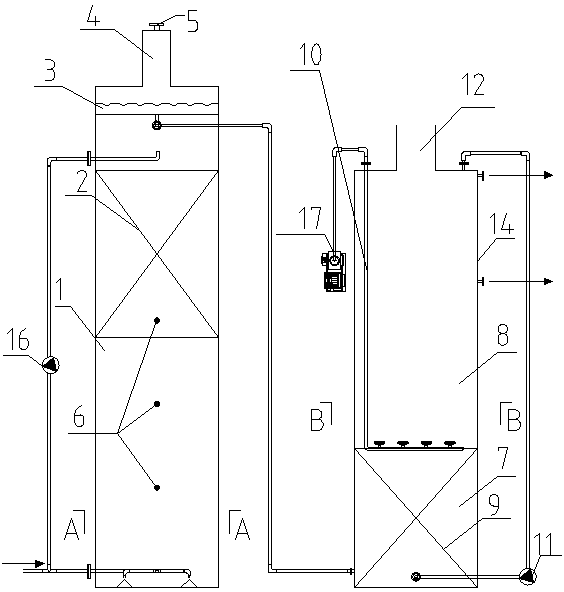 4
5
3
10
12
2
17
14
1
16
8
6
B
B
7
9
A
A
11