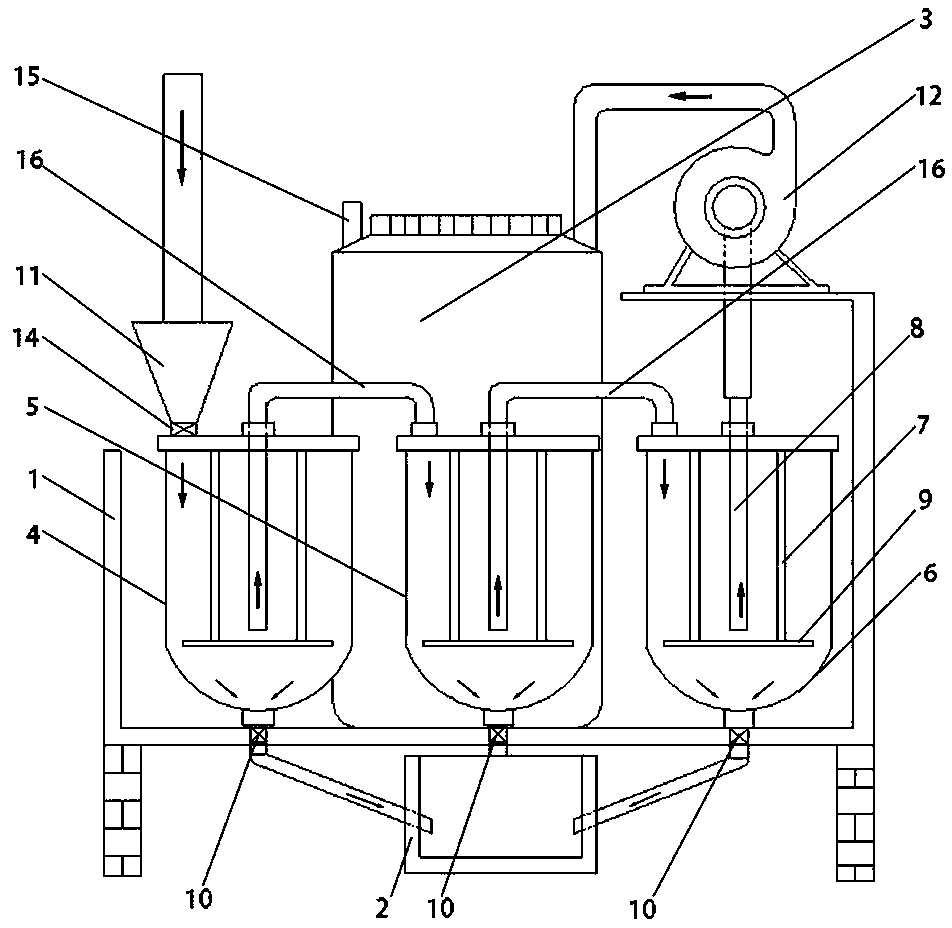 3
15
12
16
16
11
14
8
5
7
1
9
4
6
10
2
10
10