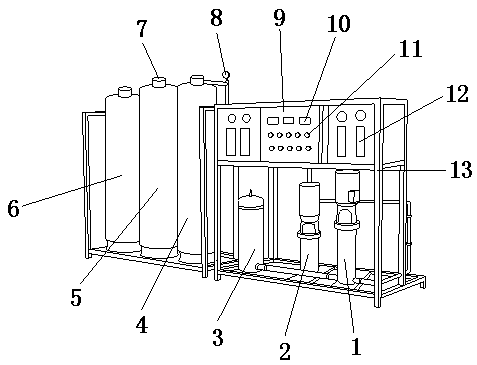 7
8
9
10
11
12
13
6
5
4
3
2
1