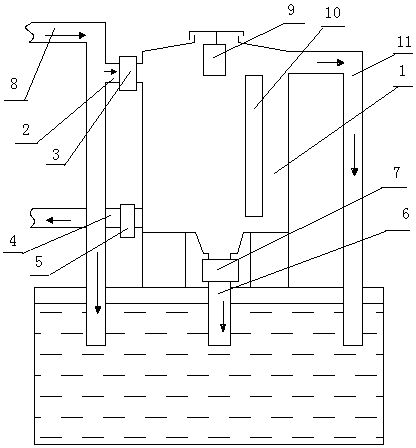 9
10
11
1
8
2
3
7
6
4
5