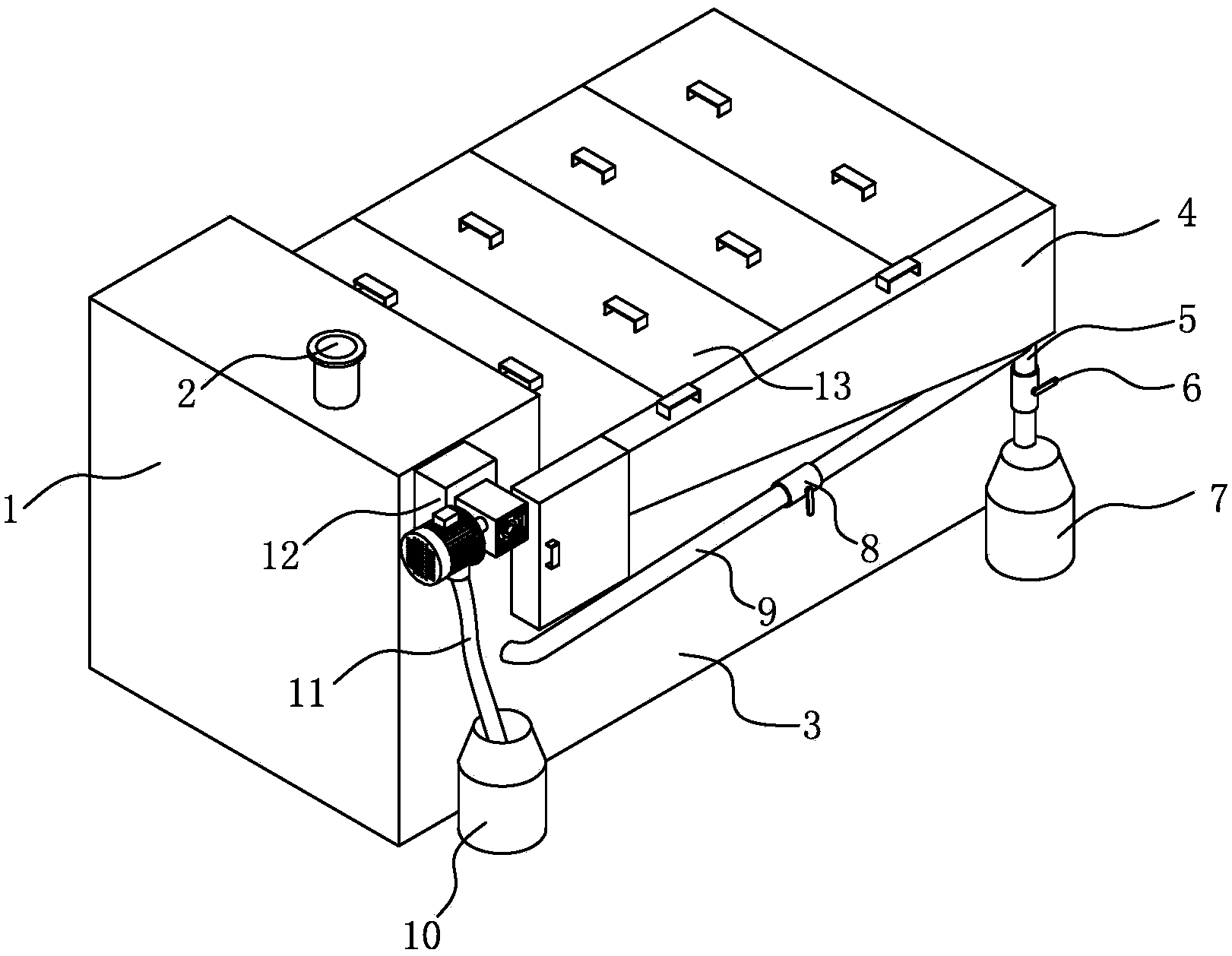 4
5
2
13
6
1
12
8
7
9
11
3
10