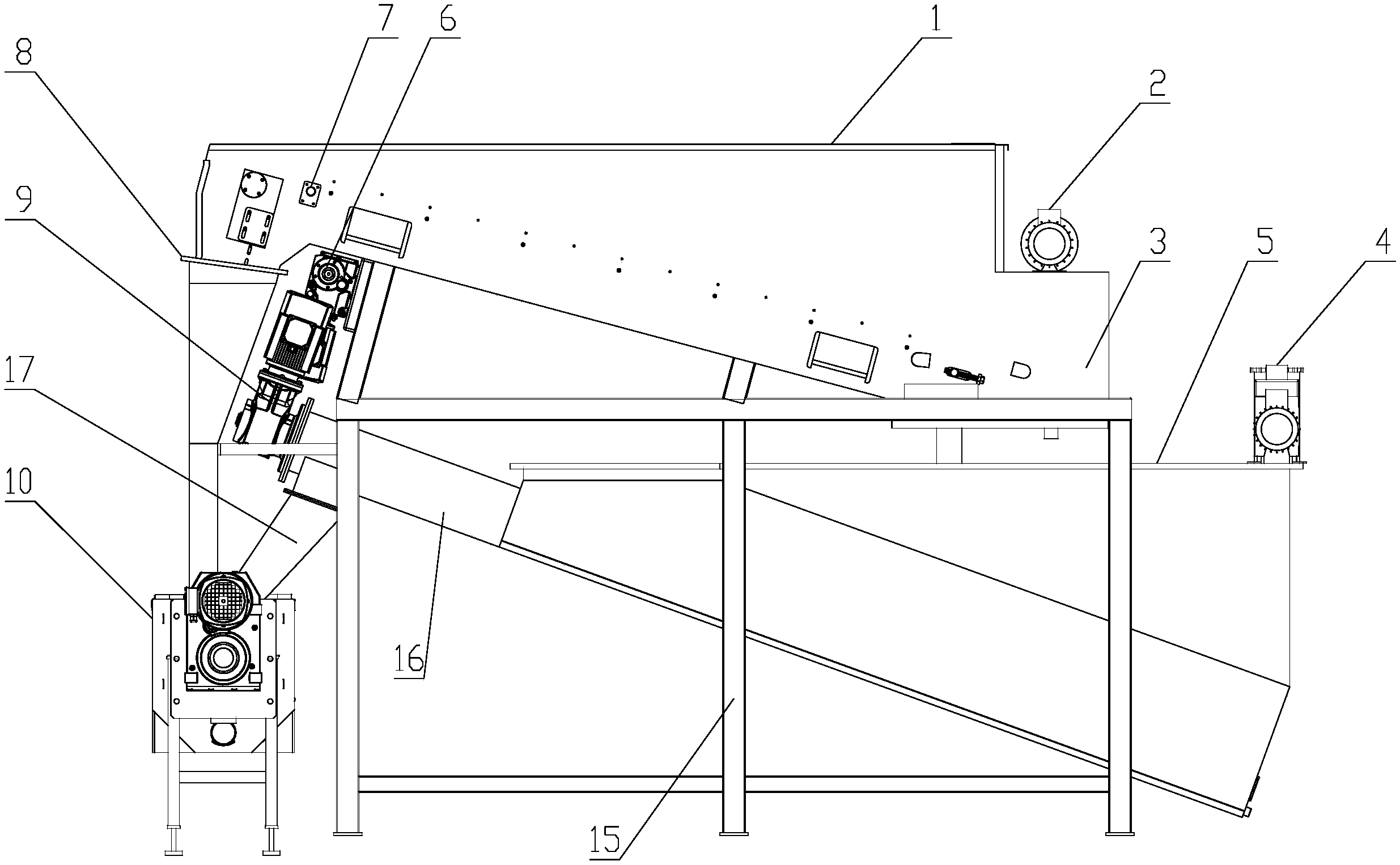 7
6
1
8
2
9
3
5
4
17
10
16
15