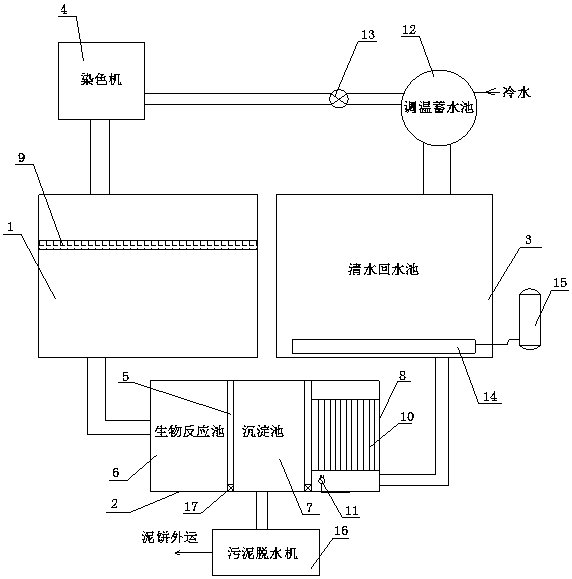 4
染色机
13
12
调温蓄水池
冷水
9
1
清水回水池
3
15
14
5
8
10
生物反应池
沉淀池
6
2
17
7
11
泥饼外运
污泥脱水机
16